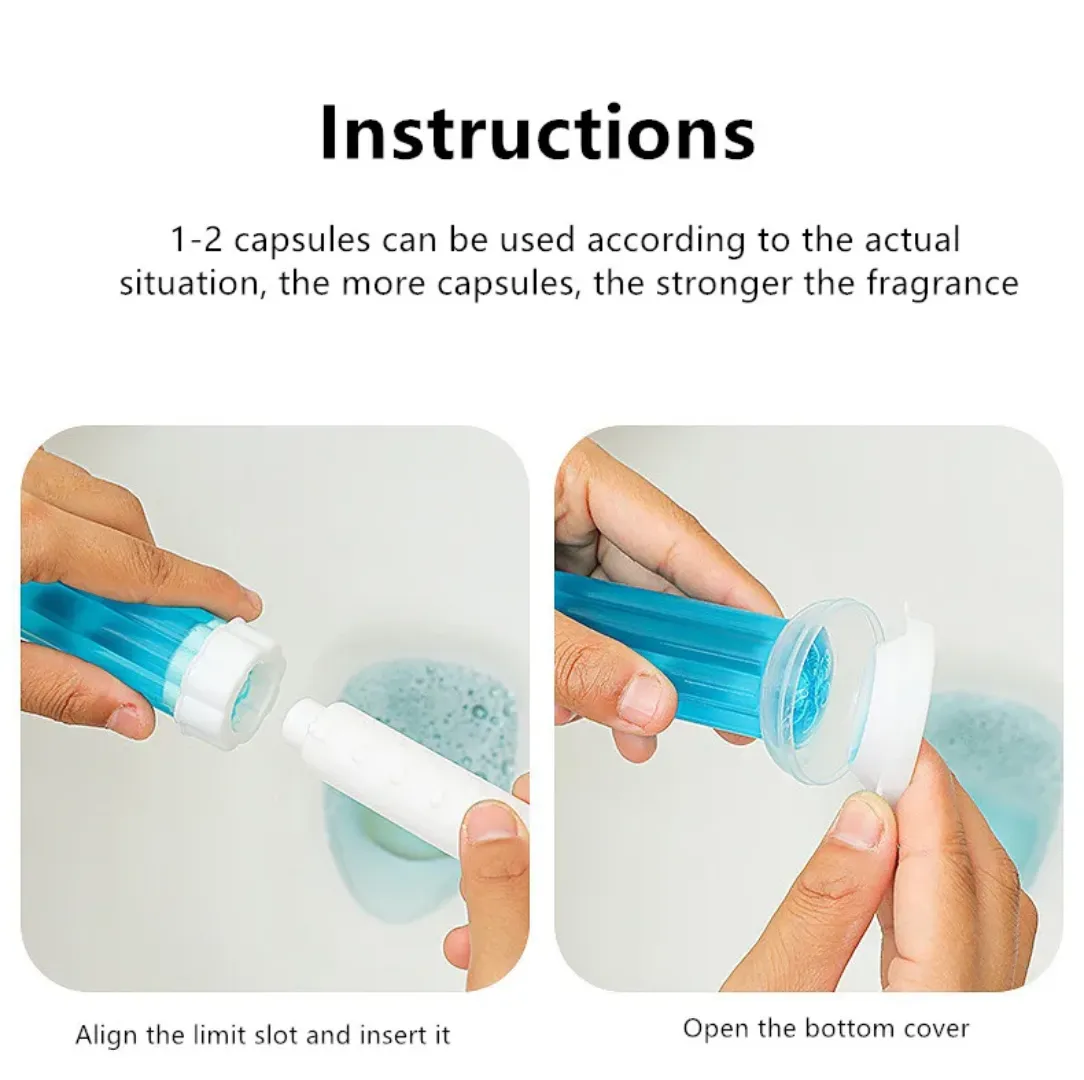 Instructions

1-2 capsules can be used according to the actual situation, the more capsules, the stronger the fragrance

Align the limit slot and insert it

Open the bottom cover