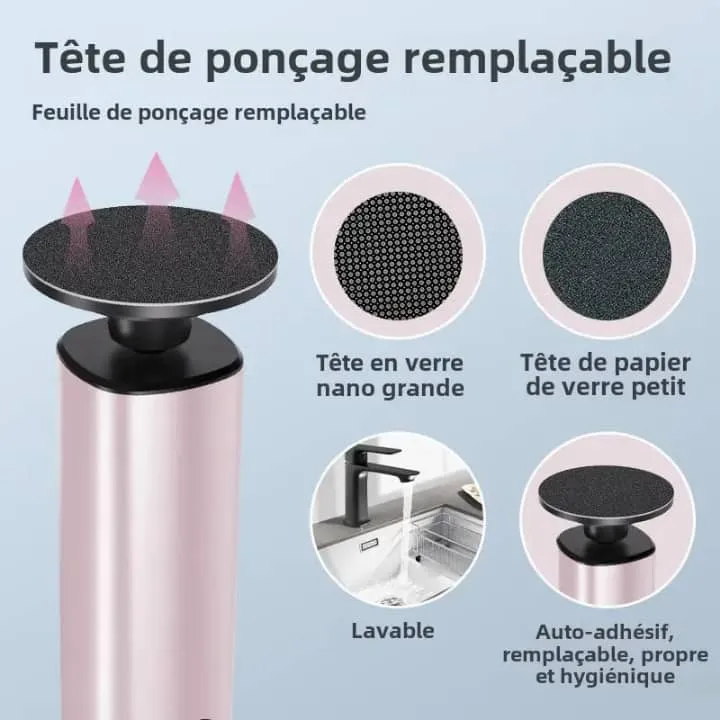 Tête de ponçage remplaçable

Feuille de ponçage remplaçable

Tête en verre nano grande

Tête de papier de verre petit

Lavable

Auto-adhésif, remplaçable, propre et hygiénique