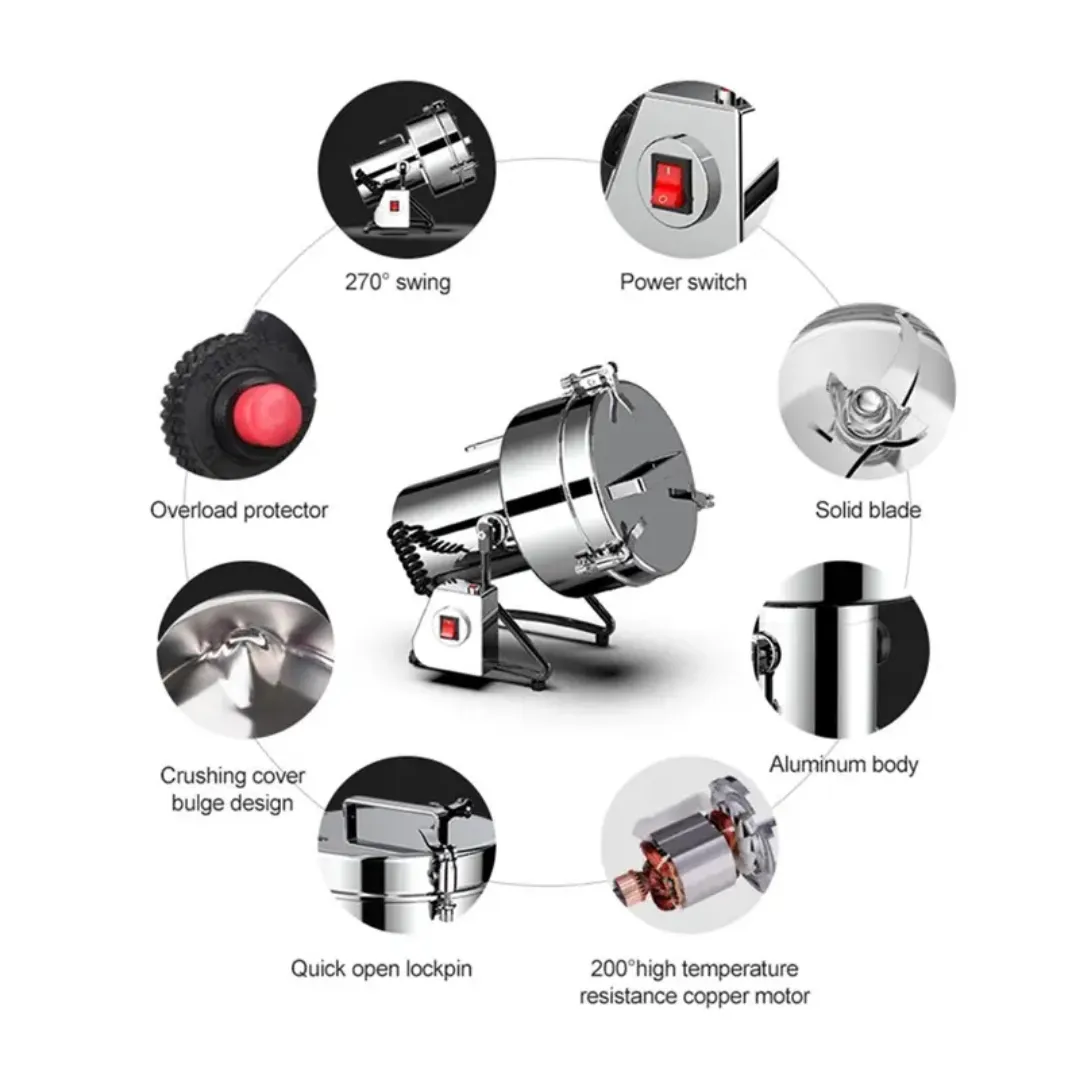 270° swing

Power switch

Overload protector

Solid blade

Crushing cover bulge design

Aluminum body

Quick open lockpin

200°high temperature resistance copper motor