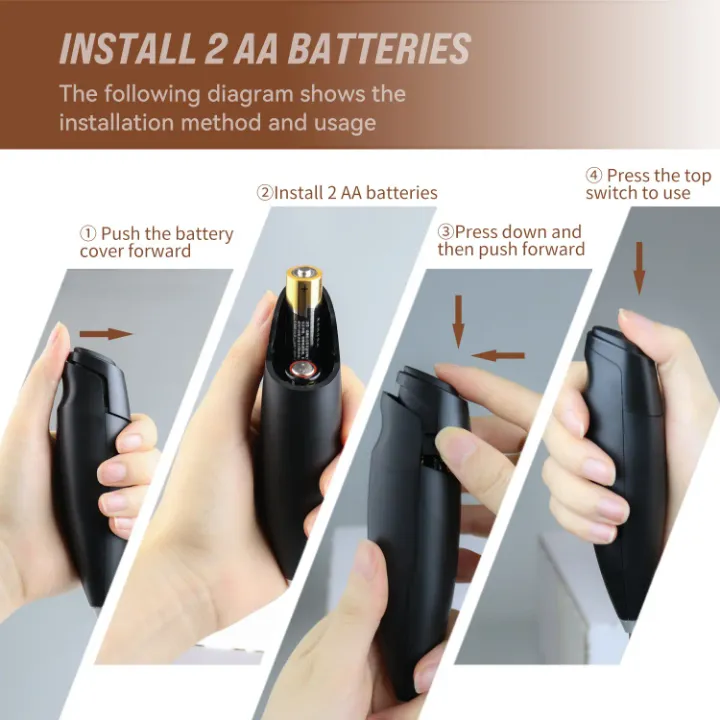 INSTALL 2 AA BATTERIES

The following diagram shows the installation method and usage

① Push the battery cover forward

②Install 2 AA batteries

③Press down and then push forward

④ Press the top switch to use