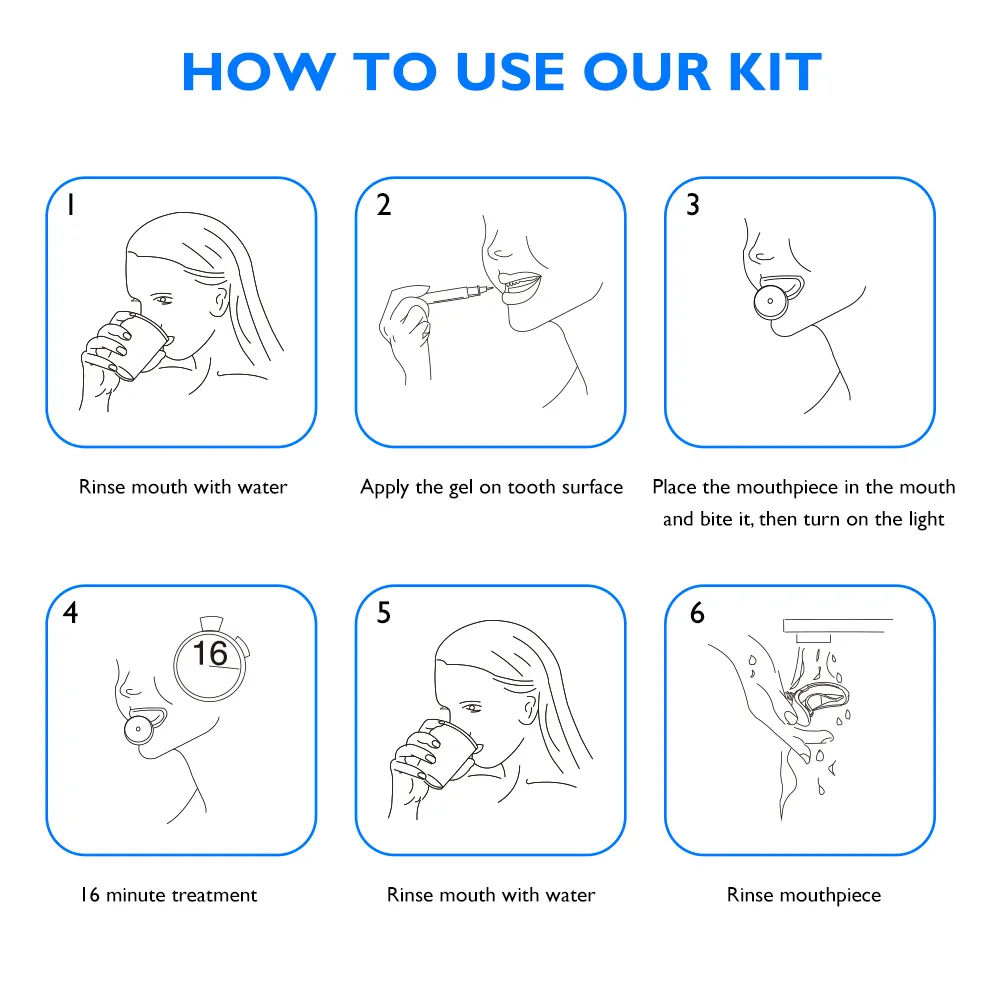 HOW TO USE OUR KIT

1

Rinse mouth with water

2

Apply the gel on tooth surface

3

Place the mouthpiece in the mouth and bite it, then turn on the light

4

16

16 minute treatment

5

Rinse mouth with water

6

Rinse mouthpiece