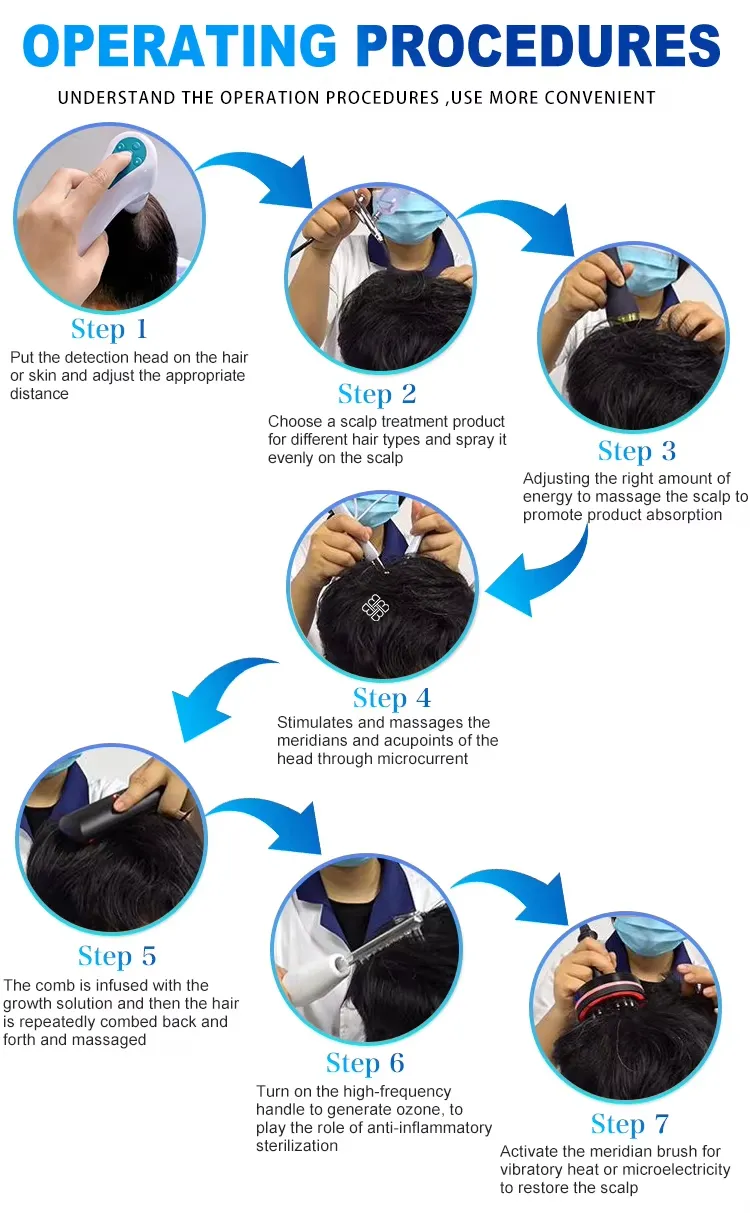 OPERATING PROCEDURES

UNDERSTAND THE OPERATION PROCEDURES ,USE MORE CONVENIENT

Step 1
Put the detection head on the hair or skin and adjust the appropriate distance

Step 2
Choose a scalp treatment product for different hair types and spray it evenly on the scalp

Step 3
Adjusting the right amount of energy to massage the scalp to promote product absorption

Step 4
Stimulates and massages the meridians and acupoints of the head through microcurrent

Step 5
The comb is infused with the growth solution and then the hair is repeatedly combed back and forth and massaged

Step 6
Turn on the high-frequency handle to generate ozone, to play the role of anti-inflammatory sterilization

Step 7
Activate the meridian brush for vibratory heat or microelectricity to restore the scalp